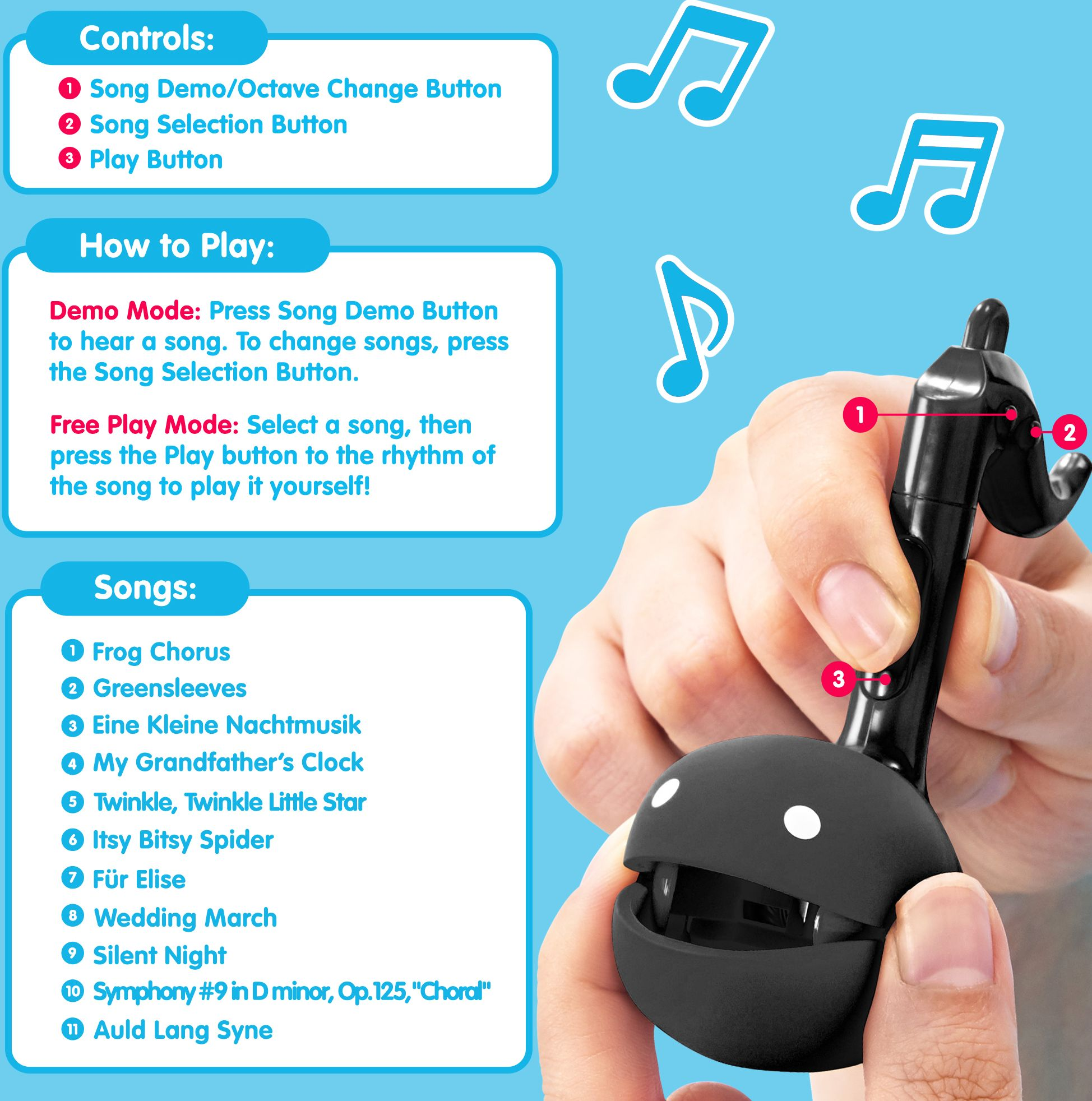 Controls:

1 Song Demo/Octave Change Button
2 Song Selection Button
3 Play Button

How to Play:

Demo Mode: Press Song Demo Button to hear a song. To change songs, press the Song Selection Button.

Free Play Mode: Select a song, then press the Play button to the rhythm of the song to play it yourself!

Songs:

1 Frog Chorus
2 Greensleeves
3 Eine Kleine Nachtmusik
4 My Grandfather's Clock
5 Twinkle, Twinkle Little Star
6 Itsy Bitsy Spider
7 Für Elise
8 Wedding March
9 Silent Night
10 Symphony #9 in D minor, Op.125, "Choral"
11 Auld Lang Syne

1
2
3